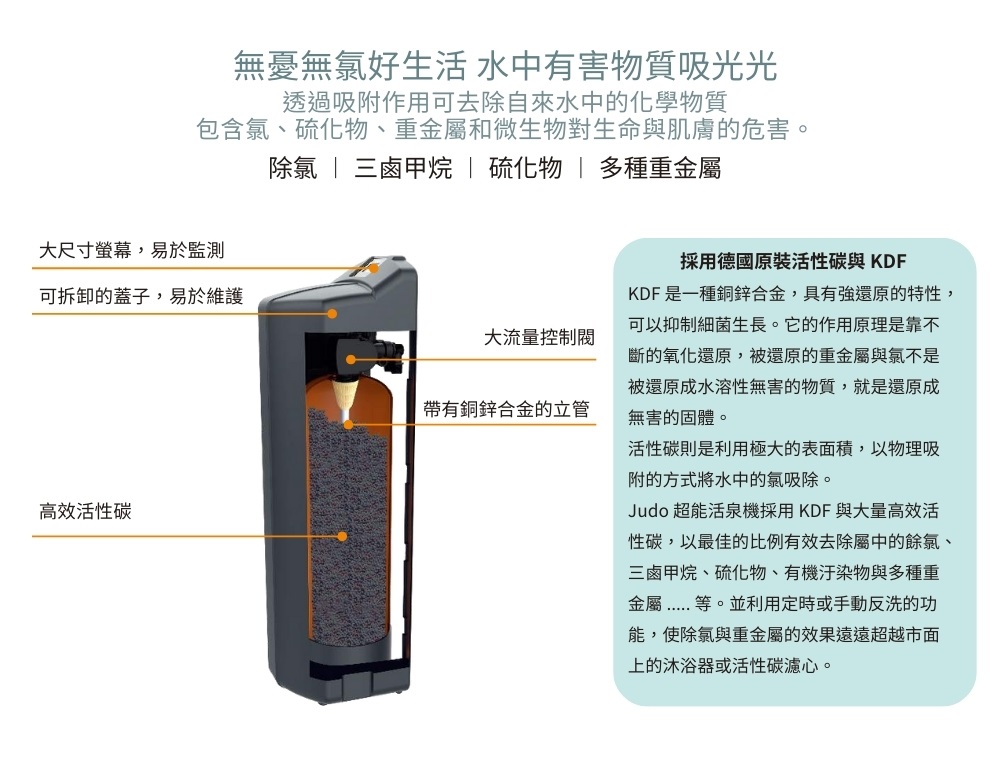 無憂無氯好生活 水中有害物質吸光光
透過吸附作用可去除自來水中的化學物質
包含氯、硫化物、重金屬和微生物對生命與肌膚的危害。

除氯 | 三鹵甲烷 | 硫化物 | 多種重金屬

大尺寸螢幕，易於監測

可拆卸的蓋子，易於維護

大流量控制閥

帶有銅鋅合金的立管

高效活性碳

採用德國原裝活性碳與 KDF

KDF 是一種銅鋅合金，具有強還原的特性，可以抑制細菌生長。它的作用原理是靠不斷的氧化還原，被還原的重金屬與氯不是被還原成水溶性無害的物質，就是還原成無害的固體。

活性碳則是利用極大的表面積，以物理吸附的方式將水中的氯吸除。

Judo 超能活泉機採用 KDF 與大量高效活性碳，以最佳的比例有效去除屬中的餘氯、三鹵甲烷、硫化物、有機汙染物與多種重金屬 ..... 等。並利用定時或手動反洗的功能，使除氯與重金屬的效果遠遠超越市面上的沐浴器或活性碳濾心。